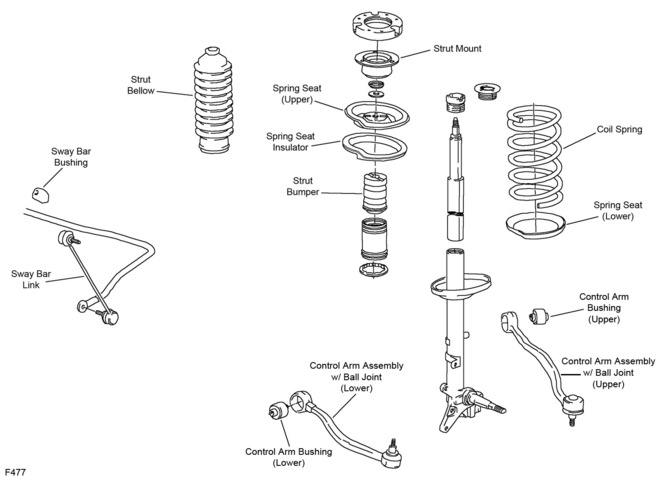 Strut Mount

Strut Bellow

Spring Seat (Upper)

Spring Seat Insulator

Coil Spring

Sway Bar Bushing

Strut Bumper

Spring Seat (Lower)

Sway Bar Link

Control Arm Bushing (Upper)

Control Arm Assembly w/ Ball Joint (Upper)

Control Arm Assembly w/ Ball Joint (Lower)

Control Arm Bushing (Lower)

F477