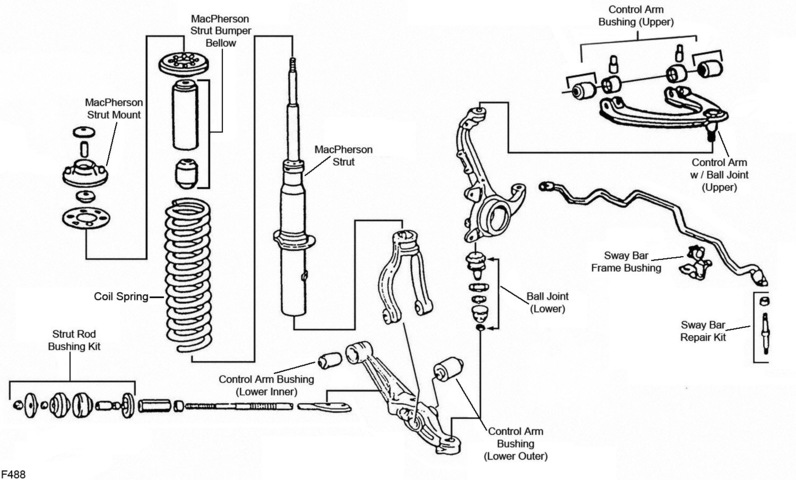 MacPherson Strut Bumper Bellow

Control Arm Bushing (Upper)

MacPherson Strut Mount

MacPherson Strut

Control Arm w / Ball Joint (Upper)

Sway Bar Frame Bushing

Coil Spring

Ball Joint (Lower)

Sway Bar Repair Kit

Strut Rod Bushing Kit

Control Arm Bushing (Lower Inner)

Control Arm Bushing (Lower Outer)

F488