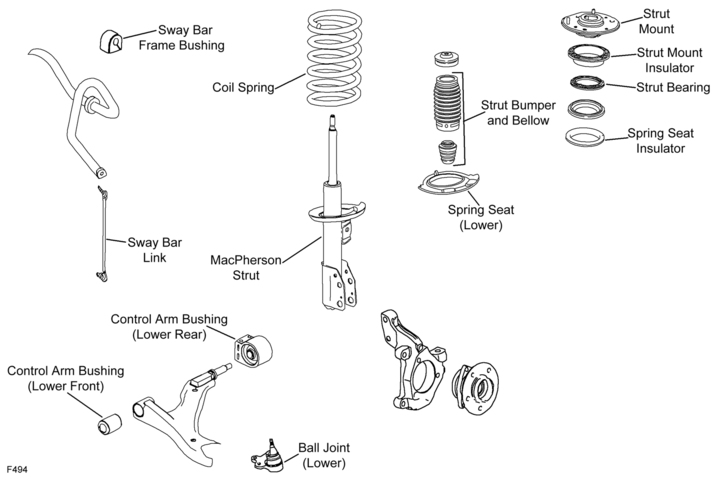 Sway Bar Frame Bushing

Coil Spring

Strut Mount

Strut Mount Insulator

Strut Bearing

Strut Bumper and Bellow

Spring Seat Insulator

Spring Seat (Lower)

Sway Bar Link

MacPherson Strut

Control Arm Bushing (Lower Rear)

Control Arm Bushing (Lower Front)

Ball Joint (Lower)

F494