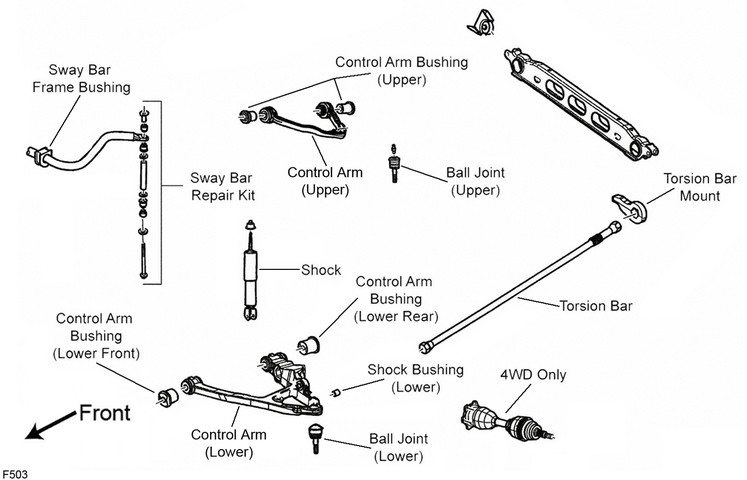 Sway Bar Frame Bushing

Control Arm Bushing (Upper)

Sway Bar Repair Kit

Control Arm (Upper)

Ball Joint (Upper)

Torsion Bar Mount

Shock

Control Arm Bushing (Lower Rear)

Torsion Bar

Control Arm Bushing (Lower Front)

Shock Bushing (Lower)

4WD Only

Front

Control Arm (Lower)

Ball Joint (Lower)

F503