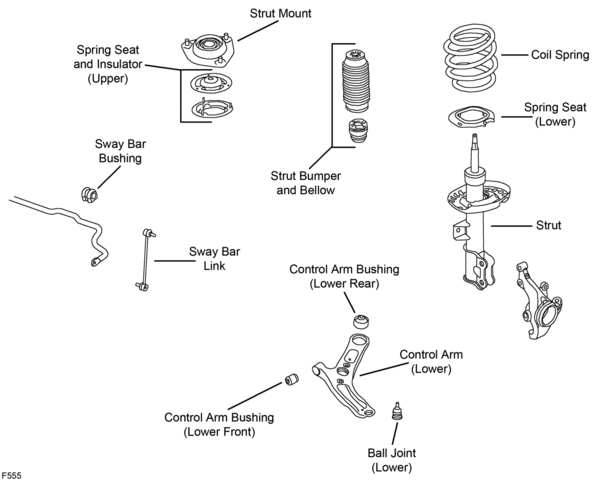 Strut Mount

Spring Seat and Insulator (Upper)

Coil Spring

Spring Seat (Lower)

Sway Bar Bushing

Strut Bumper and Bellow

Strut

Sway Bar Link

Control Arm Bushing (Lower Rear)

Control Arm (Lower)

Control Arm Bushing (Lower Front)

Ball Joint (Lower)

F555