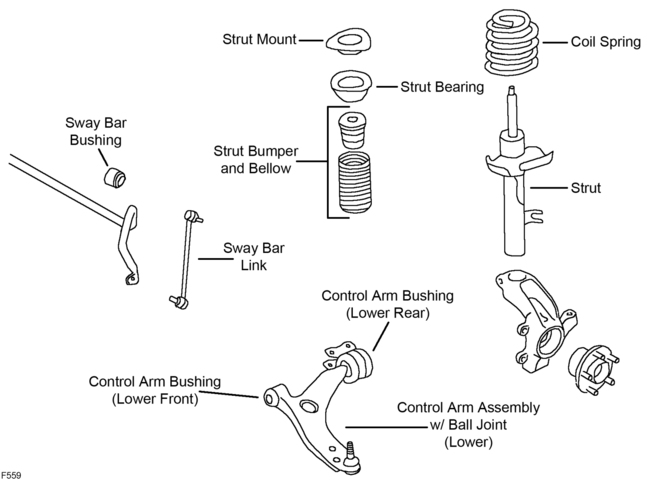 Strut Mount

Coil Spring

Strut Bearing

Sway Bar Bushing

Strut Bumper and Bellow

Strut

Sway Bar Link

Control Arm Bushing (Lower Rear)

Control Arm Bushing (Lower Front)

Control Arm Assembly w/ Ball Joint (Lower)

F559