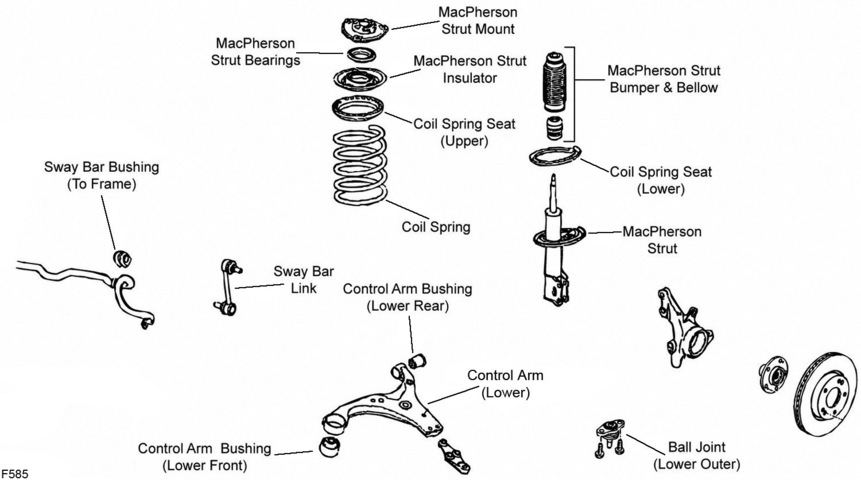 MacPherson Strut Mount

MacPherson Strut Bearings

MacPherson Strut Insulator

MacPherson Strut Bumper & Bellow

Coil Spring Seat (Upper)

Sway Bar Bushing (To Frame)

Coil Spring Seat (Lower)

Coil Spring

MacPherson Strut

Sway Bar Link

Control Arm Bushing (Lower Rear)

Control Arm (Lower)

Control Arm Bushing (Lower Front)

Ball Joint (Lower Outer)

F585