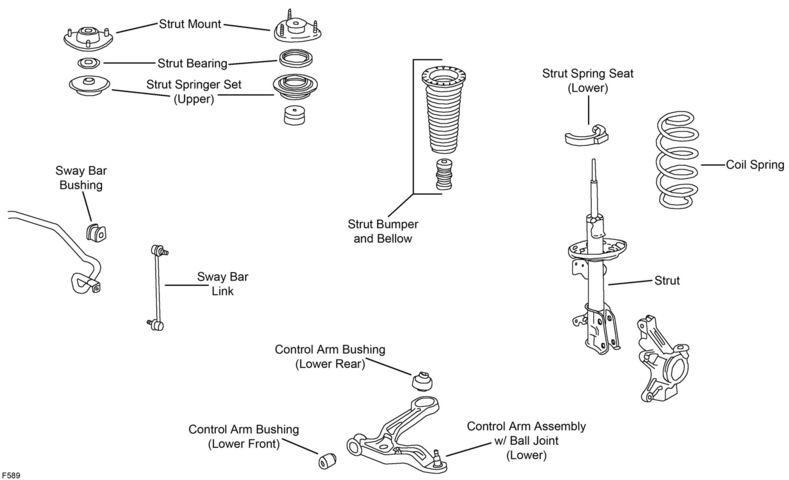 Strut Mount

Strut Bearing

Strut Springer Set (Upper)

Strut Spring Seat (Lower)

Coil Spring

Sway Bar Bushing

Strut Bumper and Bellow

Sway Bar Link

Strut

Control Arm Bushing (Lower Rear)

Control Arm Bushing (Lower Front)

Control Arm Assembly w/ Ball Joint (Lower)

F589