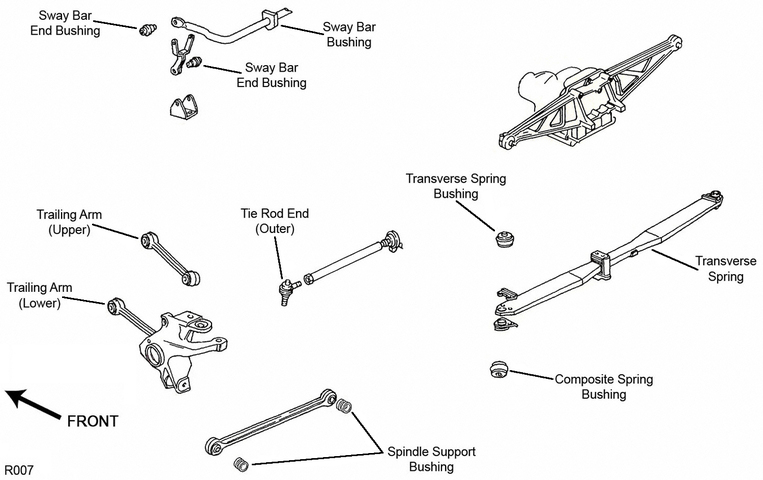 Sway Bar End Bushing

Sway Bar Bushing

Sway Bar End Bushing

Transverse Spring Bushing

Trailing Arm (Upper)

Tie Rod End (Outer)

Transverse Spring

Trailing Arm (Lower)

Composite Spring Bushing

FRONT

Spindle Support Bushing

R007