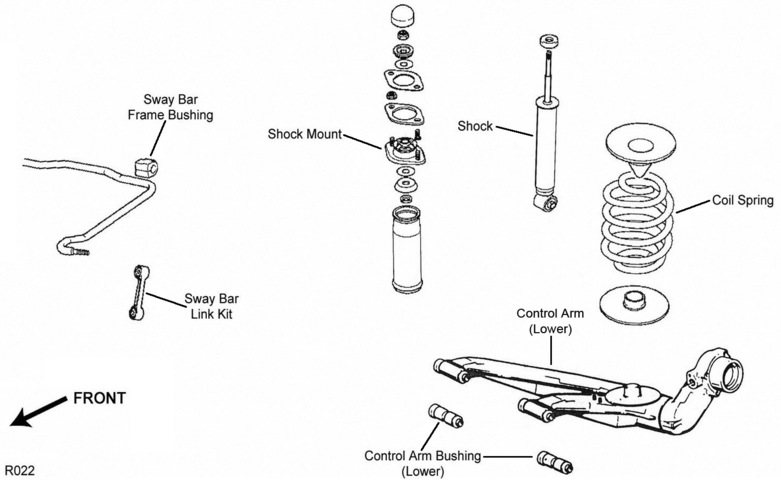 Sway Bar
Frame Bushing

Shock Mount

Shock

Coil Spring

Sway Bar
Link Kit

Control Arm
(Lower)

FRONT

Control Arm Bushing
(Lower)

R022