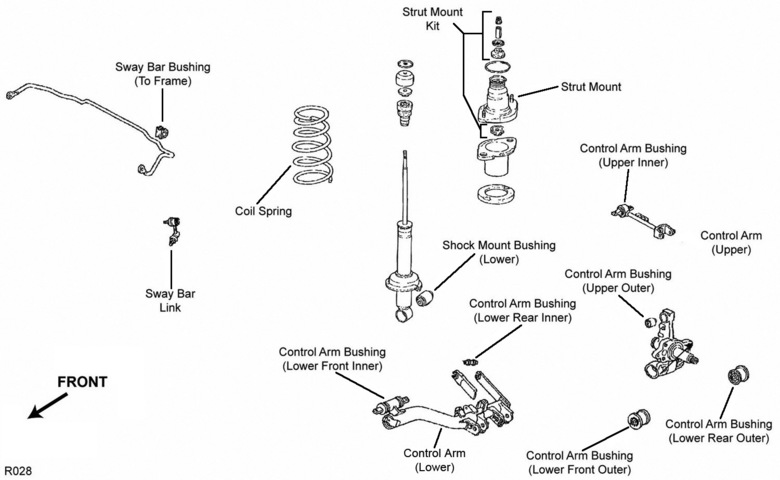 Strut Mount Kit

Sway Bar Bushing (To Frame)

Strut Mount

Control Arm Bushing (Upper Inner)

Coil Spring

Control Arm (Upper)

Shock Mount Bushing (Lower)

Sway Bar Link

Control Arm Bushing (Upper Outer)

Control Arm Bushing (Lower Rear Inner)

Control Arm Bushing (Lower Front Inner)

FRONT

Control Arm Bushing (Lower Rear Outer)

Control Arm (Lower)

Control Arm Bushing (Lower Front Outer)

R028