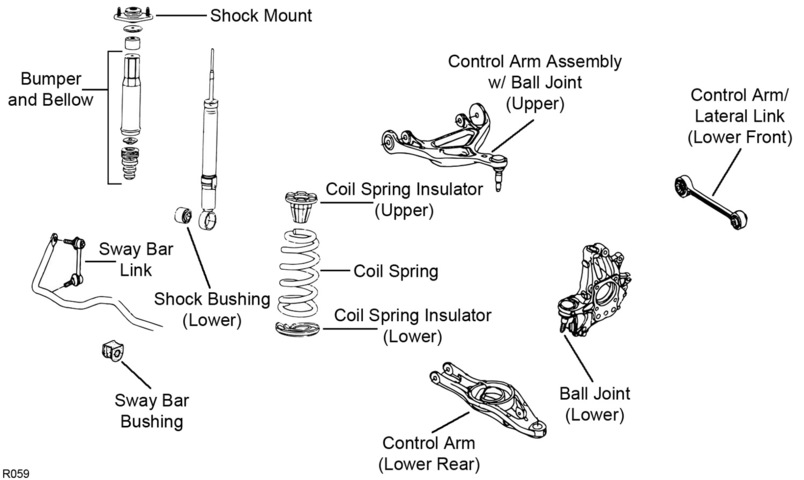 Shock Mount

Bumper and Bellow

Control Arm Assembly w/ Ball Joint (Upper)

Control Arm/ Lateral Link (Lower Front)

Coil Spring Insulator (Upper)

Sway Bar Link

Coil Spring

Shock Bushing (Lower)

Coil Spring Insulator (Lower)

Sway Bar Bushing

Ball Joint (Lower)

Control Arm (Lower Rear)

R059