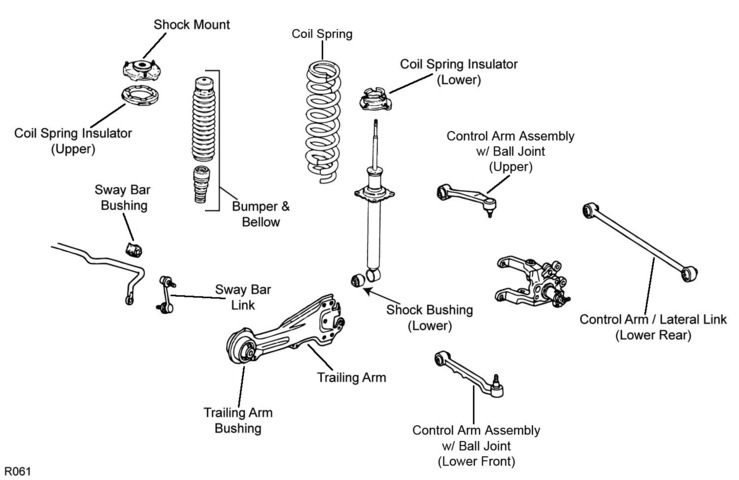 Shock Mount

Coil Spring

Coil Spring Insulator (Lower)

Coil Spring Insulator (Upper)

Control Arm Assembly w/ Ball Joint (Upper)

Sway Bar Bushing

Bumper & Bellow

Sway Bar Link

Shock Bushing (Lower)

Control Arm / Lateral Link (Lower Rear)

Trailing Arm

Trailing Arm Bushing

Control Arm Assembly w/ Ball Joint (Lower Front)

R061