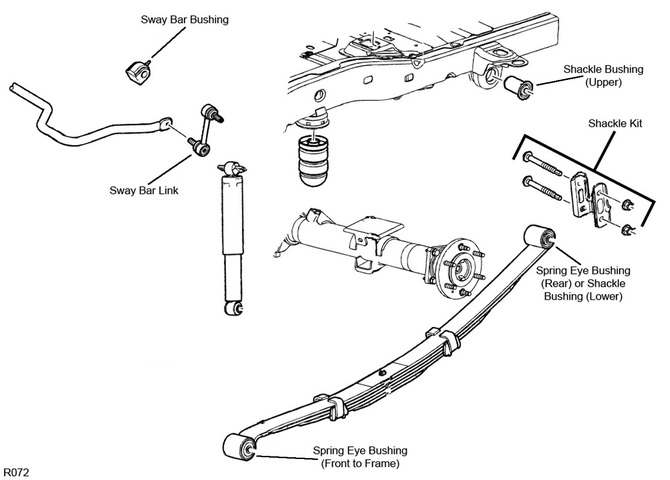 Sway Bar Bushing

Shackle Bushing (Upper)

Shackle Kit

Sway Bar Link

Spring Eye Bushing (Rear) or Shackle Bushing (Lower)

Spring Eye Bushing (Front to Frame)

R072