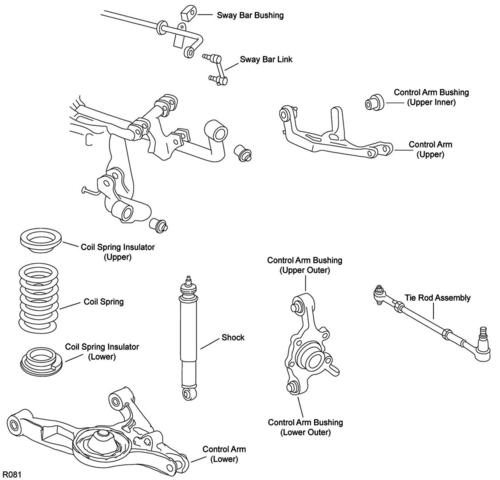 Sway Bar Bushing

Sway Bar Link

Control Arm Bushing
(Upper Inner)

Control Arm
(Upper)

Coil Spring Insulator
(Upper)

Coil Spring

Coil Spring Insulator
(Lower)

Shock

Control Arm Bushing
(Upper Outer)

Tie Rod Assembly

Control Arm Bushing
(Lower Outer)

Control Arm
(Lower)

R081