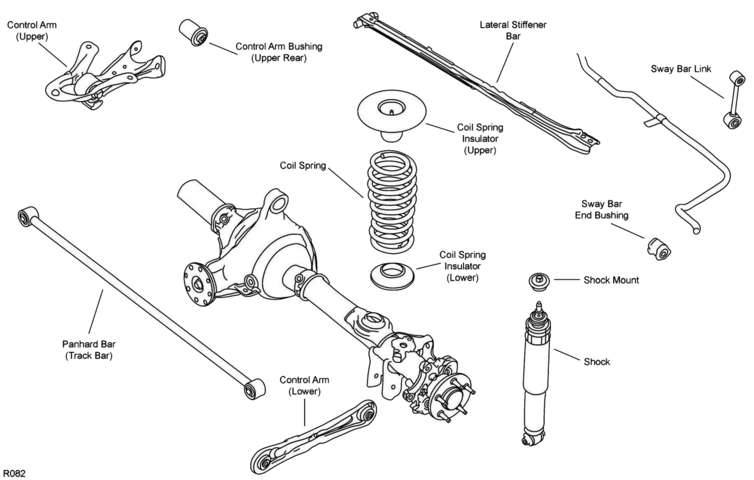 Control Arm
(Upper)

Control Arm Bushing
(Upper Rear)

Lateral Stiffener
Bar

Sway Bar Link

Coil Spring
Insulator
(Upper)

Coil Spring

Sway Bar
End Bushing

Coil Spring
Insulator
(Lower)

Shock Mount

Panhard Bar
(Track Bar)

Shock

Control Arm
(Lower)

R082