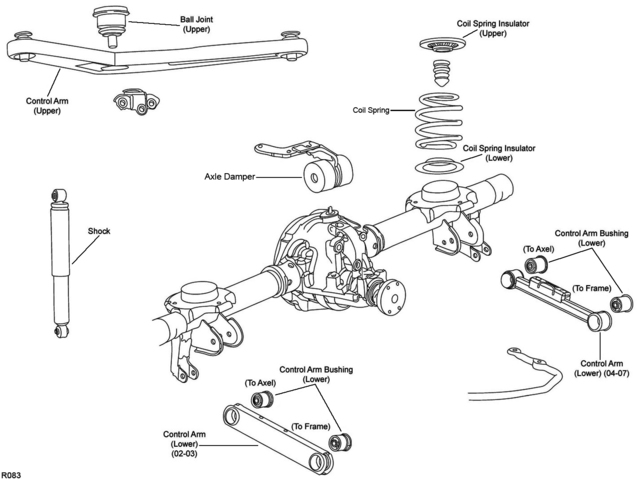 Ball Joint
(Upper)

Coil Spring Insulator
(Upper)

Control Arm
(Upper)

Coil Spring

Coil Spring Insulator
(Lower)

Axle Damper

Shock

Control Arm Bushing
(Lower)

(To Axel)

(To Frame)

Control Arm
(Lower) (04-07)

Control Arm Bushing
(Lower)

(To Axel)

(To Frame)

Control Arm
(Lower)
(02-03)

R083