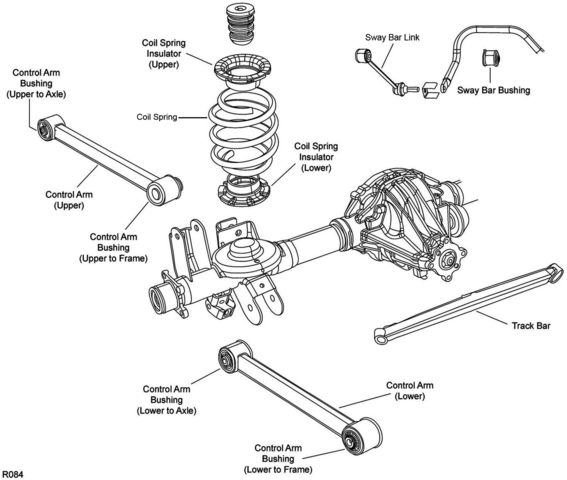 Coil Spring Insulator (Upper)

Sway Bar Link

Control Arm Bushing (Upper to Axle)

Sway Bar Bushing

Coil Spring

Coil Spring Insulator (Lower)

Control Arm (Upper)

Control Arm Bushing (Upper to Frame)

Track Bar

Control Arm Bushing (Lower to Axle)

Control Arm (Lower)

Control Arm Bushing (Lower to Frame)

R084