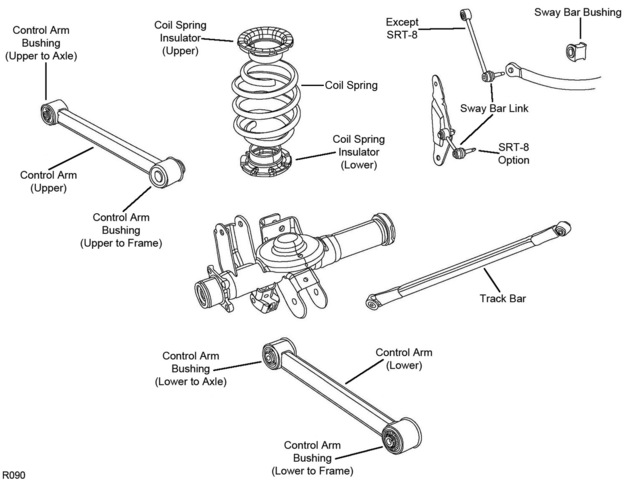 Control Arm
Bushing
(Upper to Axle)

Coil Spring
Insulator
(Upper)

Except
SRT-8

Sway Bar Bushing

Coil Spring

Sway Bar Link

Coil Spring
Insulator
(Lower)

SRT-8
Option

Control Arm
(Upper)

Control Arm
Bushing
(Upper to Frame)

Track Bar

Control Arm
Bushing
(Lower to Axle)

Control Arm
(Lower)

Control Arm
Bushing
(Lower to Frame)

R090