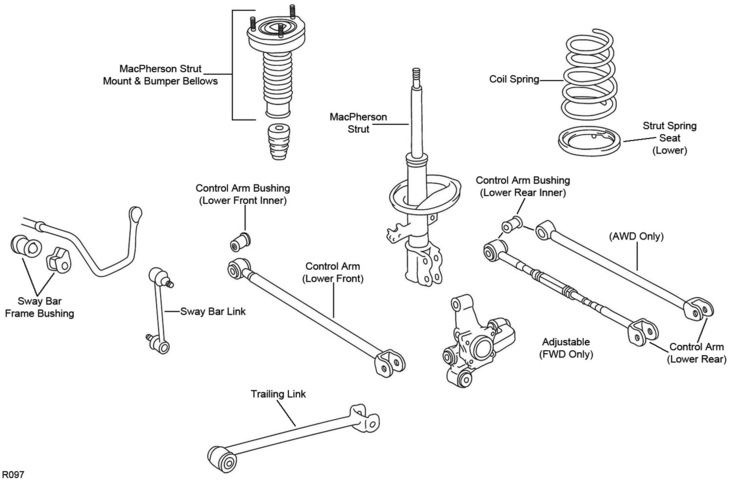 MacPherson Strut
Mount & Bumper Bellows

MacPherson
Strut

Coil Spring

Strut Spring
Seat
(Lower)

Control Arm Bushing
(Lower Front Inner)

Control Arm Bushing
(Lower Rear Inner)

(AWD Only)

Sway Bar
Frame Bushing

Sway Bar Link

Control Arm
(Lower Front)

Adjustable
(FWD Only)

Control Arm
(Lower Rear)

Trailing Link

R097