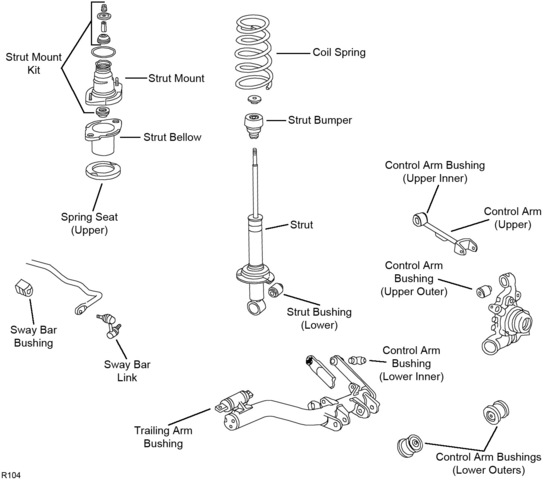 Strut Mount Kit

Strut Mount

Strut Bellow

Spring Seat (Upper)

Coil Spring

Strut Bumper

Strut

Strut Bushing (Lower)

Control Arm Bushing (Upper Inner)

Control Arm (Upper)

Control Arm Bushing (Upper Outer)

Sway Bar Bushing

Sway Bar Link

Control Arm Bushing (Lower Inner)

Trailing Arm Bushing

Control Arm Bushings (Lower Outers)

R104