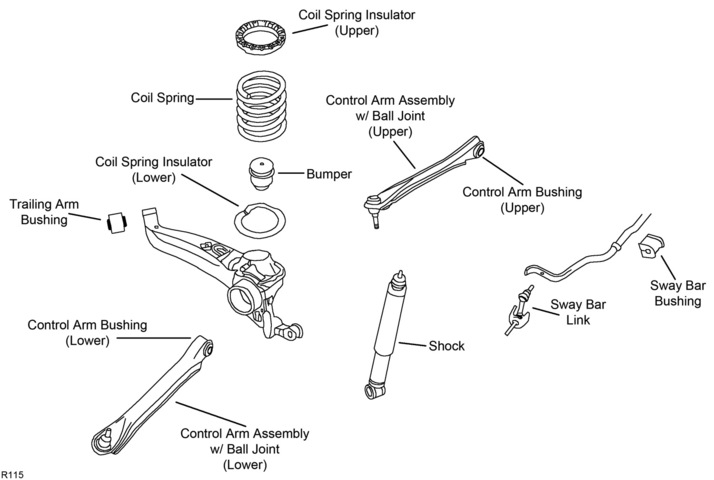 Coil Spring Insulator
(Upper)

Coil Spring

Control Arm Assembly
w/ Ball Joint
(Upper)

Coil Spring Insulator
(Lower)

Bumper

Control Arm Bushing
(Upper)

Trailing Arm
Bushing

Sway Bar
Bushing

Sway Bar
Link

Control Arm Bushing
(Lower)

Shock

Control Arm Assembly
w/ Ball Joint
(Lower)

R115