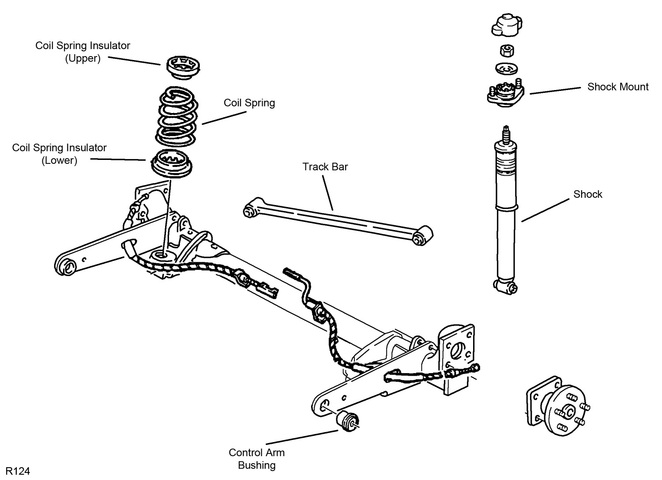 Coil Spring Insulator (Upper)

Coil Spring

Coil Spring Insulator (Lower)

Track Bar

Shock Mount

Shock

Control Arm Bushing

R124