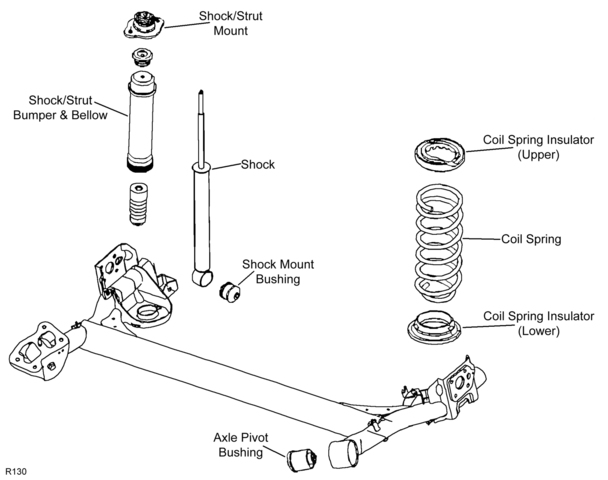 Shock/Strut Mount

Shock/Strut Bumper & Bellow

Shock

Coil Spring Insulator (Upper)

Coil Spring

Shock Mount Bushing

Coil Spring Insulator (Lower)

Axle Pivot Bushing

R130