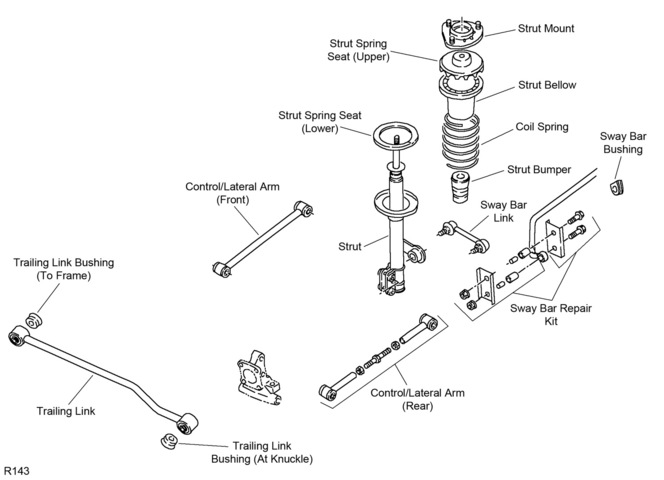 Strut Mount

Strut Spring Seat (Upper)

Strut Bellow

Strut Spring Seat (Lower)

Coil Spring

Sway Bar Bushing

Strut Bumper

Control/Lateral Arm (Front)

Sway Bar Link

Strut

Trailing Link Bushing (To Frame)

Sway Bar Repair Kit

Control/Lateral Arm (Rear)

Trailing Link

Trailing Link Bushing (At Knuckle)

R143