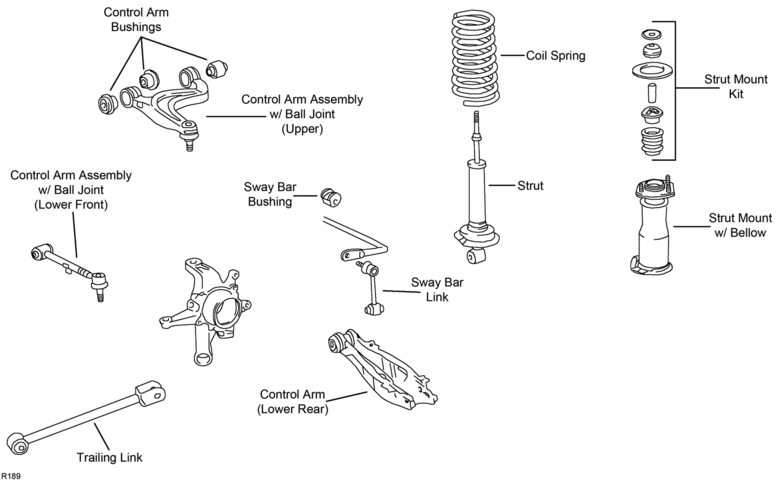 Control Arm Bushings

Control Arm Assembly w/ Ball Joint (Upper)

Coil Spring

Strut Mount Kit

Control Arm Assembly w/ Ball Joint (Lower Front)

Sway Bar Bushing

Strut

Strut Mount w/ Bellow

Sway Bar Link

Control Arm (Lower Rear)

Trailing Link

R189