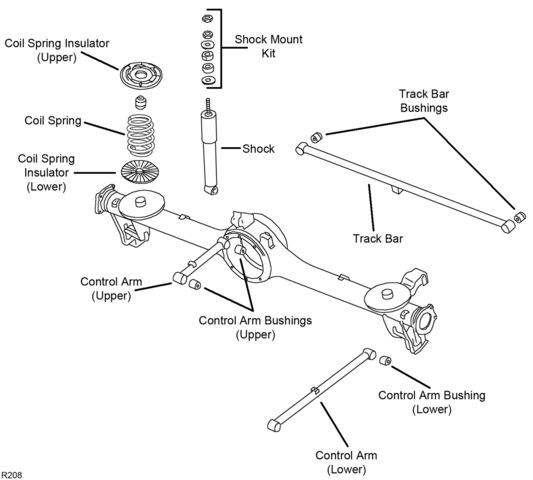 Coil Spring Insulator (Upper)

Shock Mount Kit

Track Bar Bushings

Coil Spring

Shock

Coil Spring Insulator (Lower)

Track Bar

Control Arm (Upper)

Control Arm Bushings (Upper)

Control Arm Bushing (Lower)

Control Arm (Lower)

R208