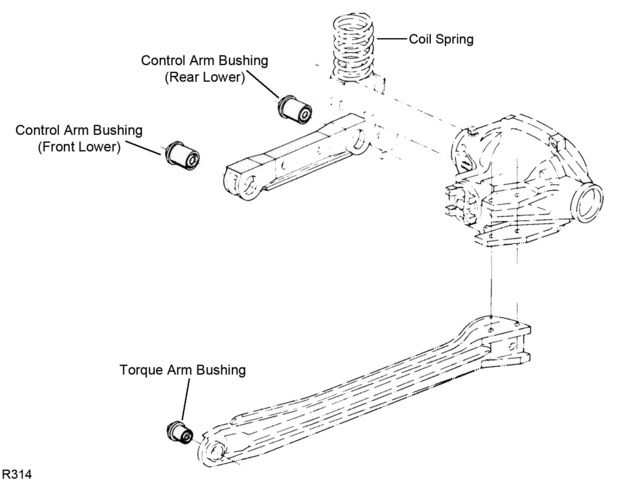 Coil Spring

Control Arm Bushing
(Rear Lower)

Control Arm Bushing
(Front Lower)

Torque Arm Bushing

R314