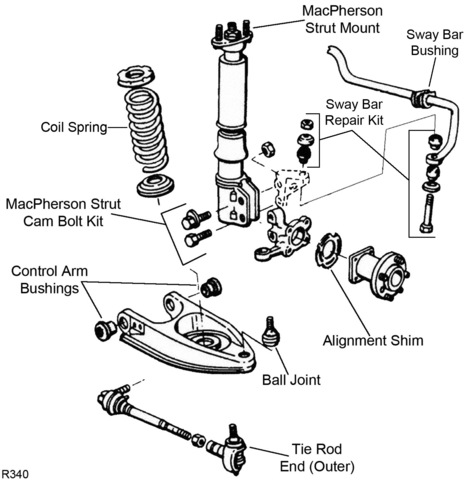 MacPherson Strut Mount

Sway Bar Bushing

Sway Bar Repair Kit

Coil Spring

MacPherson Strut Cam Bolt Kit

Control Arm Bushings

Alignment Shim

Ball Joint

Tie Rod End (Outer)

R340