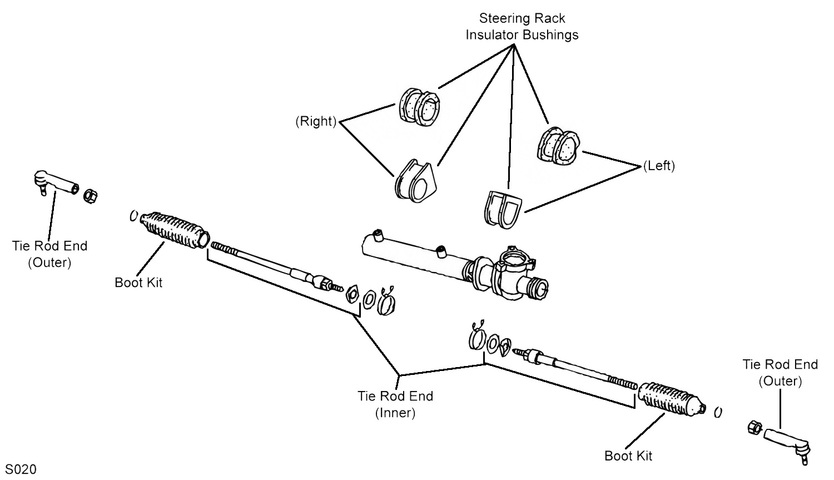 Steering Rack
Insulator Bushings

(Right)

(Left)

Tie Rod End
(Outer)

Boot Kit

Tie Rod End
(Inner)

Tie Rod End
(Outer)

Boot Kit

S020