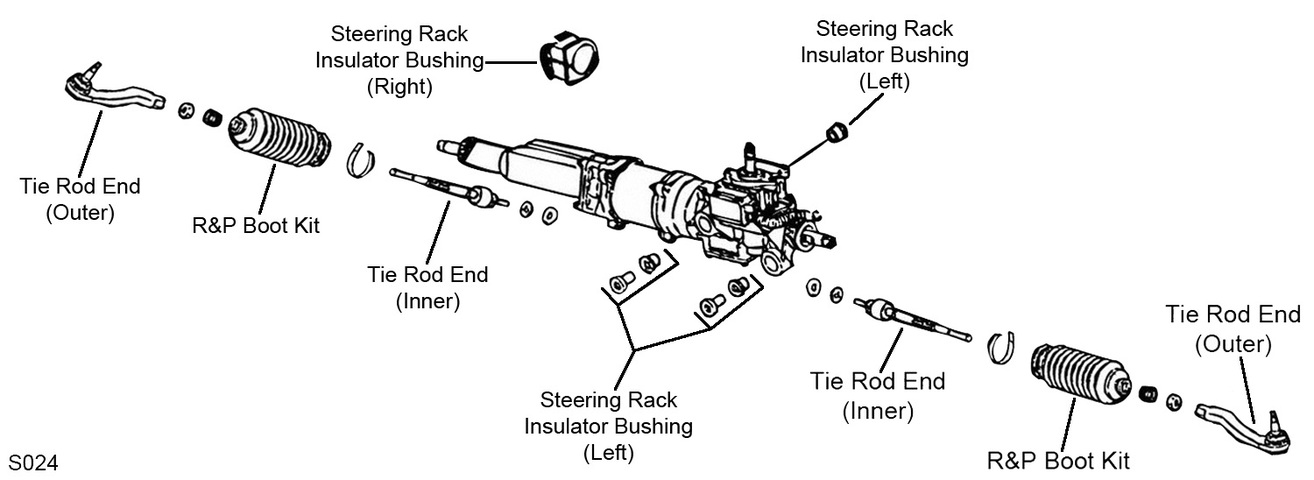 Steering Rack Insulator Bushing (Right)

Steering Rack Insulator Bushing (Left)

Tie Rod End (Outer)

R&P Boot Kit

Tie Rod End (Inner)

Steering Rack Insulator Bushing (Left)

Tie Rod End (Inner)

Tie Rod End (Outer)

R&P Boot Kit

S024