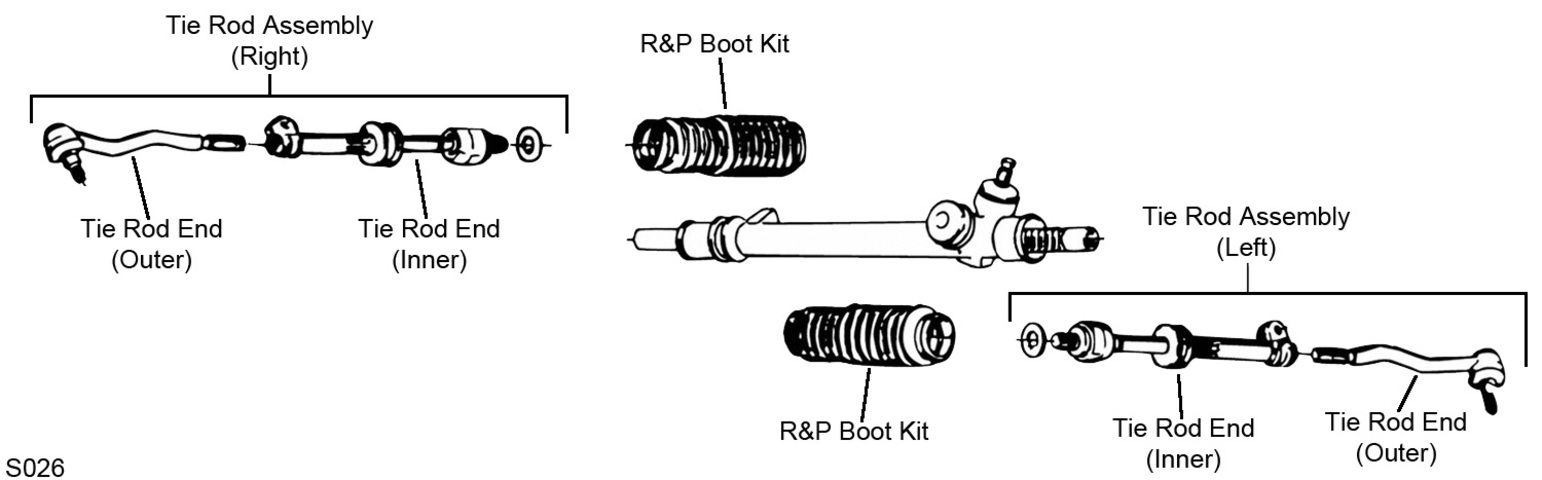 Tie Rod Assembly
(Right)

R&P Boot Kit

Tie Rod End
(Outer)

Tie Rod End
(Inner)

Tie Rod Assembly
(Left)

R&P Boot Kit

Tie Rod End
(Inner)

Tie Rod End
(Outer)

S026