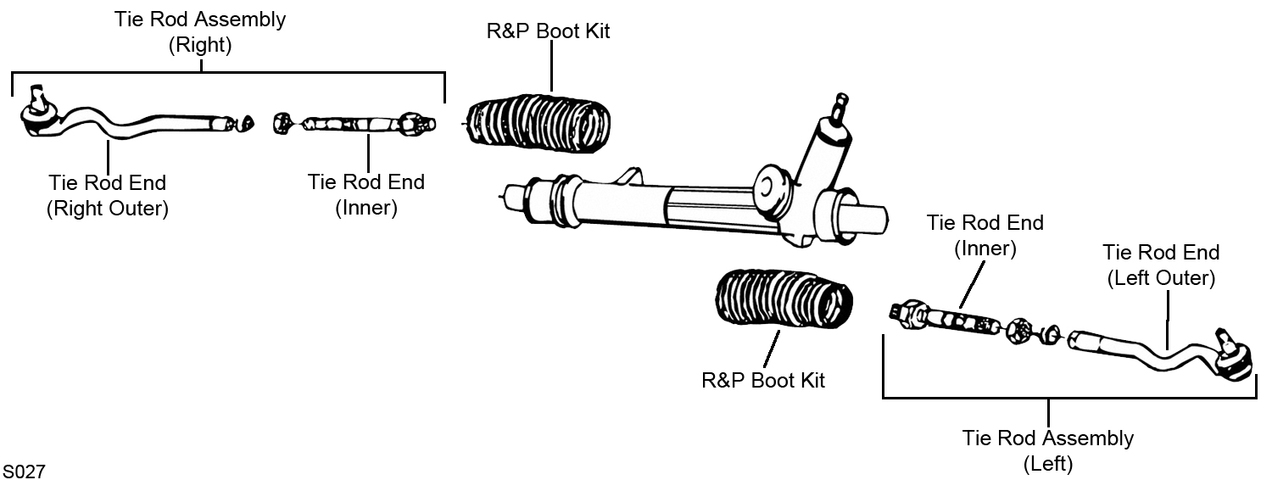 Tie Rod Assembly
(Right)

R&P Boot Kit

Tie Rod End
(Right Outer)

Tie Rod End
(Inner)

Tie Rod End
(Inner)

Tie Rod End
(Left Outer)

R&P Boot Kit

Tie Rod Assembly
(Left)

S027