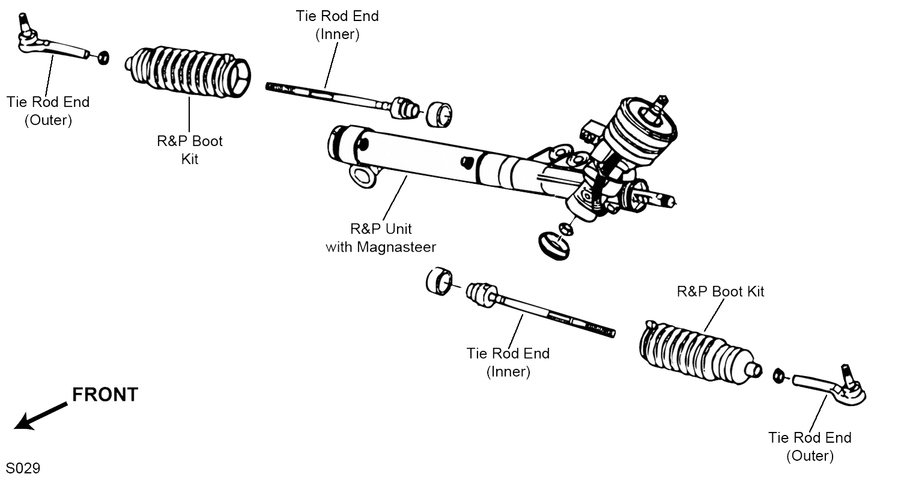 Tie Rod End
(Inner)

Tie Rod End
(Outer)

R&P Boot
Kit

R&P Unit
with Magnasteer

R&P Boot Kit

Tie Rod End
(Inner)

FRONT

Tie Rod End
(Outer)

S029