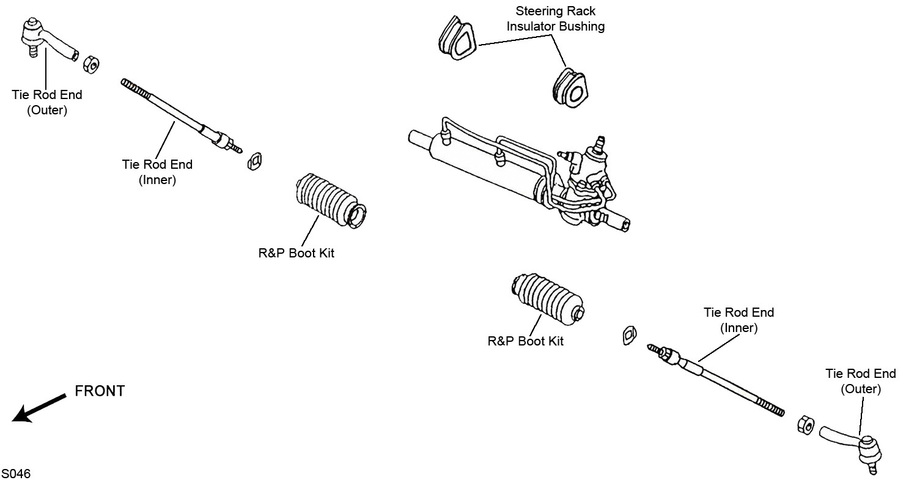 Steering Rack
Insulator Bushing

Tie Rod End
(Outer)

Tie Rod End
(Inner)

R&P Boot Kit

R&P Boot Kit

Tie Rod End
(Inner)

Tie Rod End
(Outer)

FRONT

S046