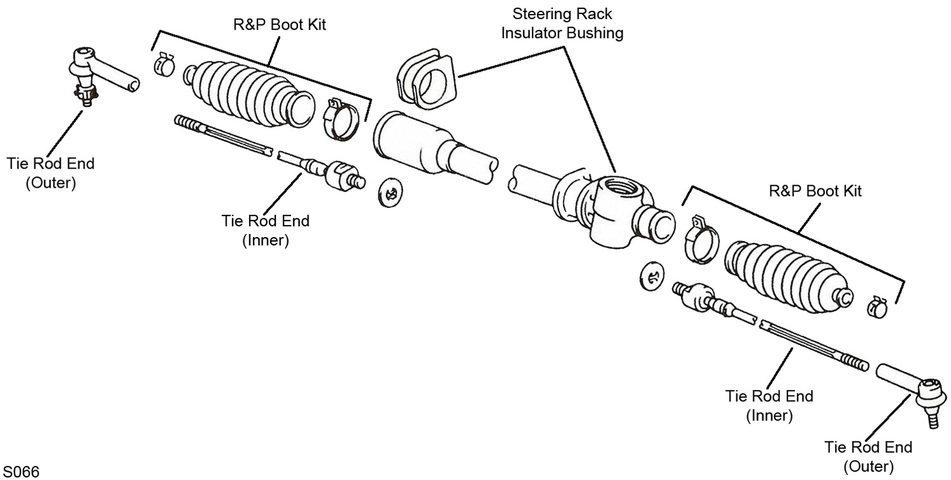 R&P Boot Kit

Steering Rack
Insulator Bushing

Tie Rod End
(Outer)

Tie Rod End
(Inner)

R&P Boot Kit

Tie Rod End
(Inner)

Tie Rod End
(Outer)

S066