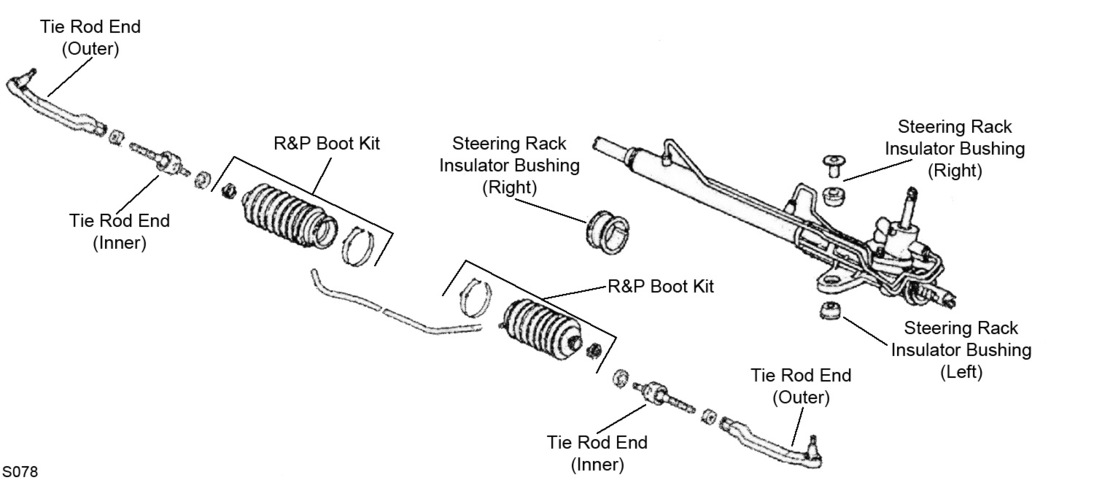 Tie Rod End (Outer)

Tie Rod End (Inner)

R&P Boot Kit

Steering Rack Insulator Bushing (Right)

Steering Rack Insulator Bushing (Right)

R&P Boot Kit

Steering Rack Insulator Bushing (Left)

Tie Rod End (Outer)

Tie Rod End (Inner)

S078