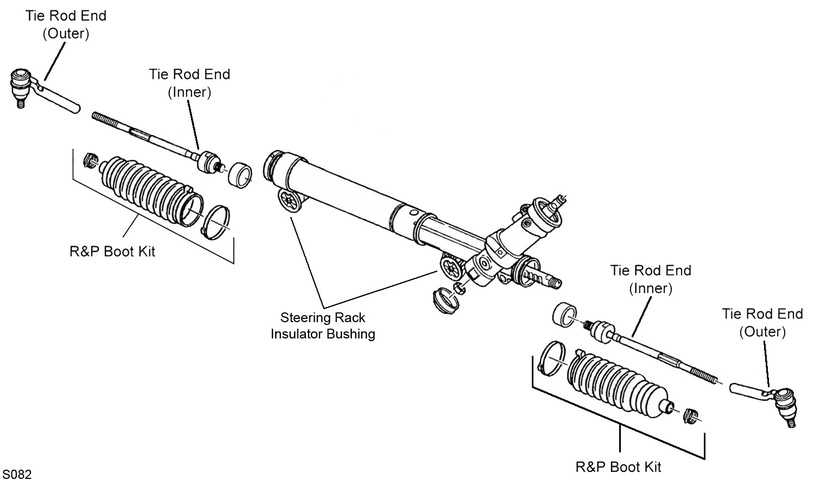 Tie Rod End
(Outer)

Tie Rod End
(Inner)

R&P Boot Kit

Steering Rack
Insulator Bushing

Tie Rod End
(Inner)

Tie Rod End
(Outer)

R&P Boot Kit

S082