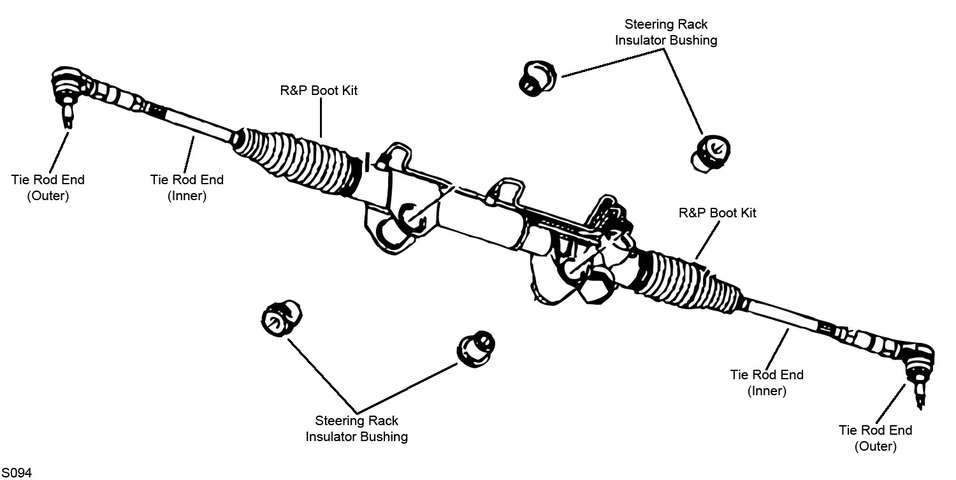 Steering Rack
Insulator Bushing

R&P Boot Kit

Tie Rod End
(Outer)

Tie Rod End
(Inner)

R&P Boot Kit

Steering Rack
Insulator Bushing

Tie Rod End
(Inner)

Tie Rod End
(Outer)

S094