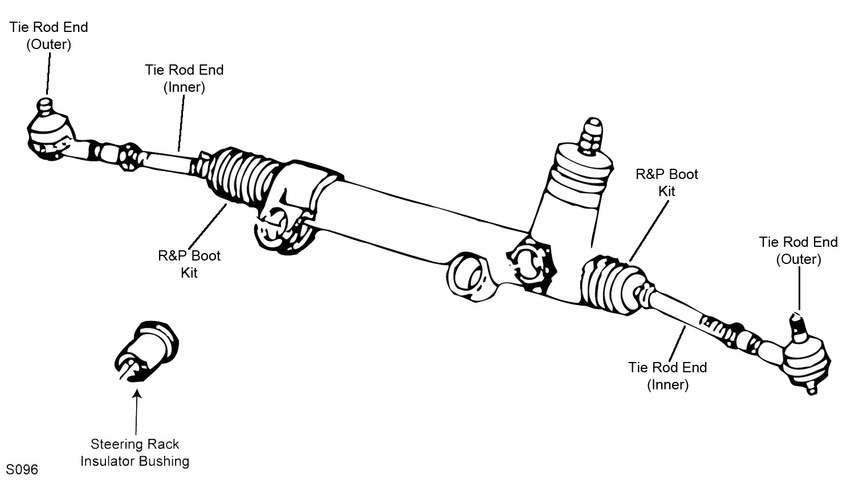 Tie Rod End (Outer)

Tie Rod End (Inner)

R&P Boot Kit

R&P Boot Kit

Tie Rod End (Outer)

Tie Rod End (Inner)

Steering Rack Insulator Bushing

S096