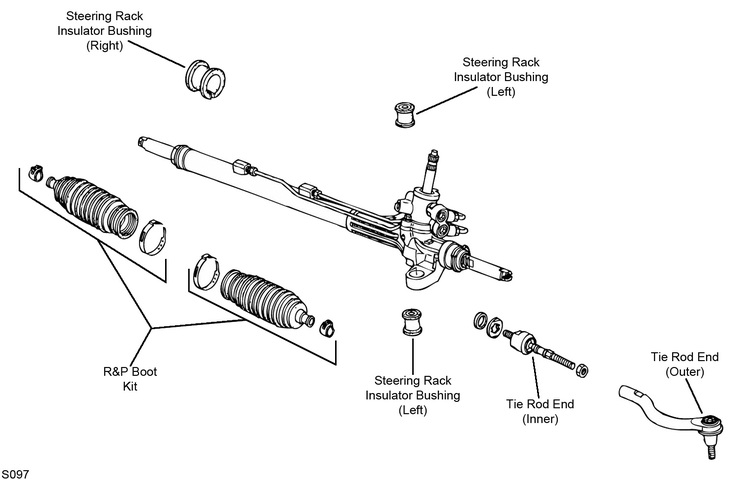 Steering Rack Insulator Bushing (Right)

Steering Rack Insulator Bushing (Left)

R&P Boot Kit

Steering Rack Insulator Bushing (Left)

Tie Rod End (Inner)

Tie Rod End (Outer)

S097