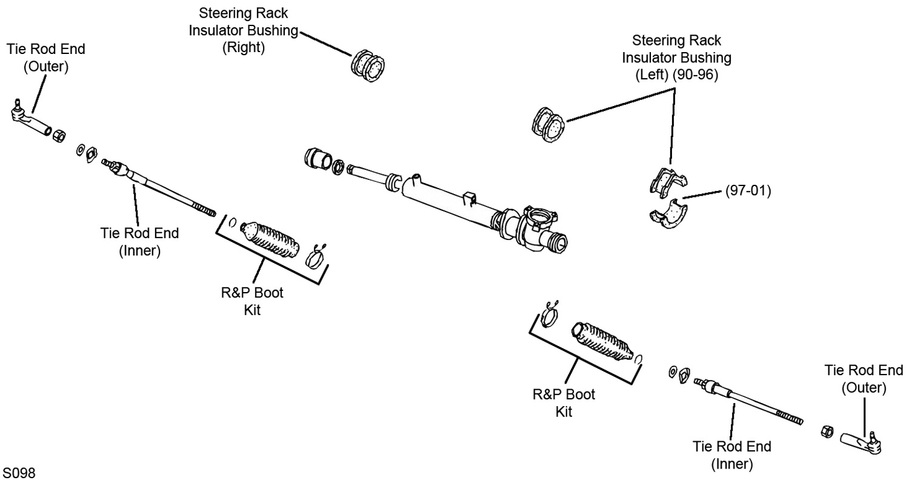 Tie Rod End (Outer)

Steering Rack Insulator Bushing (Right)

Steering Rack Insulator Bushing (Left) (90-96)

(97-01)

Tie Rod End (Inner)

R&P Boot Kit

R&P Boot Kit

Tie Rod End (Outer)

Tie Rod End (Inner)

S098