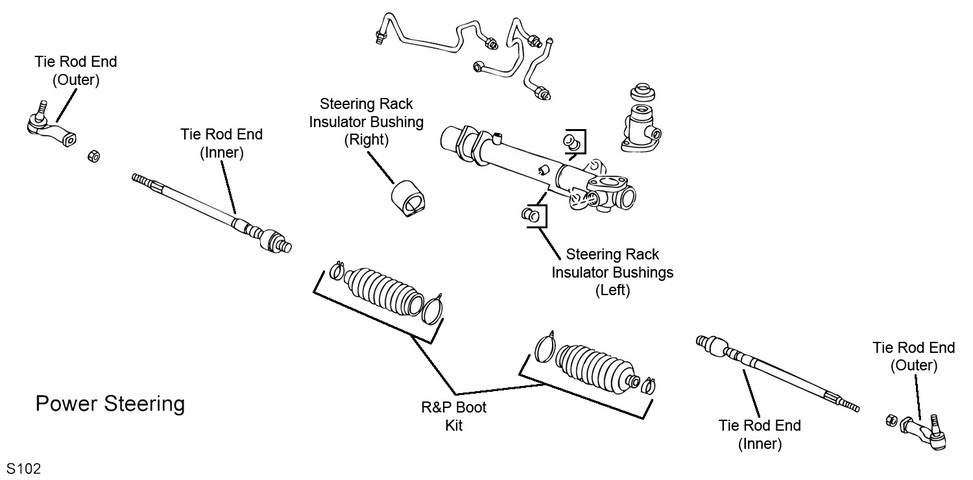 Tie Rod End (Outer)

Tie Rod End (Inner)

Steering Rack Insulator Bushing (Right)

Steering Rack Insulator Bushings (Left)

R&P Boot Kit

Tie Rod End (Inner)

Tie Rod End (Outer)

Power Steering

S102