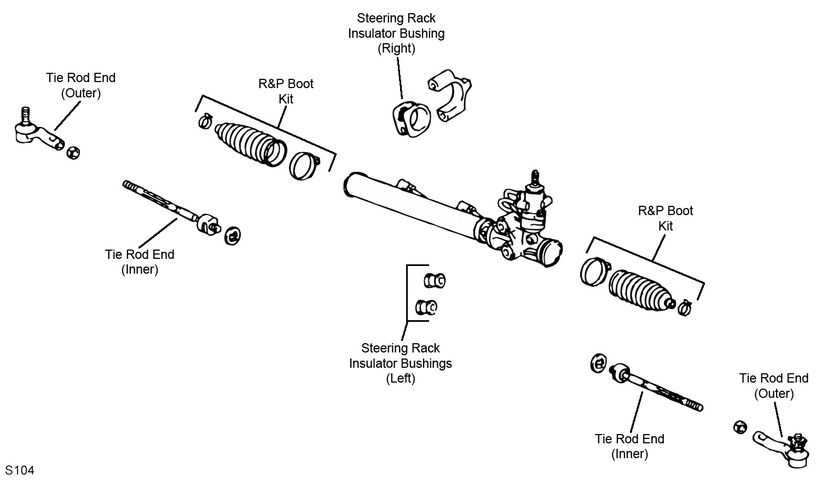 Steering Rack Insulator Bushing (Right)

Tie Rod End (Outer)

R&P Boot Kit

Tie Rod End (Inner)

R&P Boot Kit

Steering Rack Insulator Bushings (Left)

Tie Rod End (Outer)

Tie Rod End (Inner)

S104