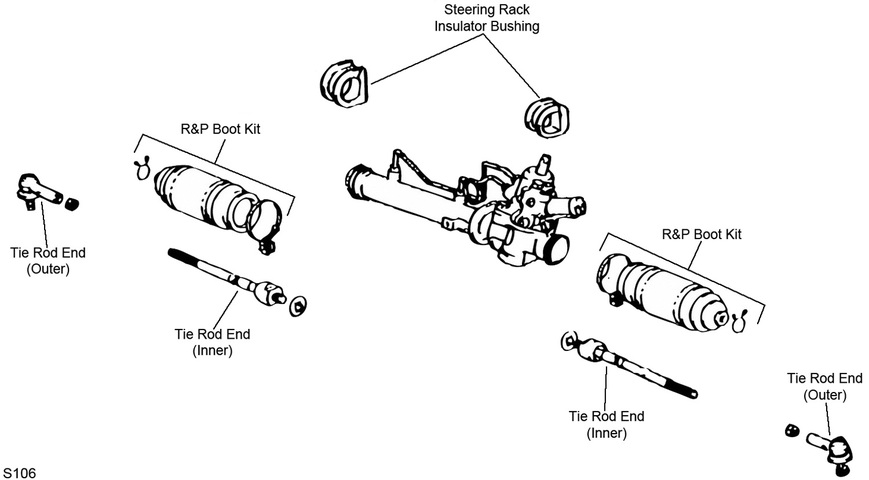 Steering Rack
Insulator Bushing

R&P Boot Kit

Tie Rod End
(Outer)

Tie Rod End
(Inner)

R&P Boot Kit

Tie Rod End
(Inner)

Tie Rod End
(Outer)

S106