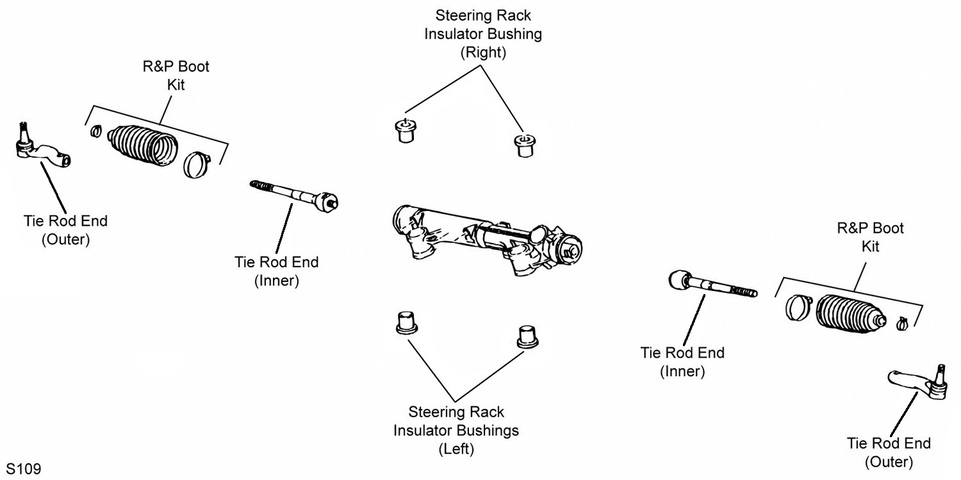 Steering Rack
Insulator Bushing
(Right)

R&P Boot
Kit

Tie Rod End
(Outer)

Tie Rod End
(Inner)

R&P Boot
Kit

Tie Rod End
(Inner)

Steering Rack
Insulator Bushings
(Left)

Tie Rod End
(Outer)

S109