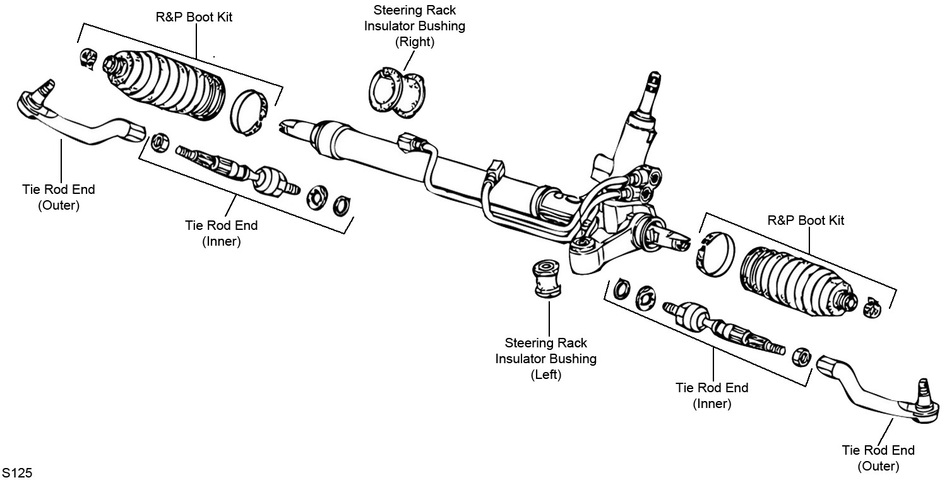 R&P Boot Kit

Steering Rack Insulator Bushing (Right)

Tie Rod End (Outer)

Tie Rod End (Inner)

R&P Boot Kit

Steering Rack Insulator Bushing (Left)

Tie Rod End (Inner)

Tie Rod End (Outer)

S125