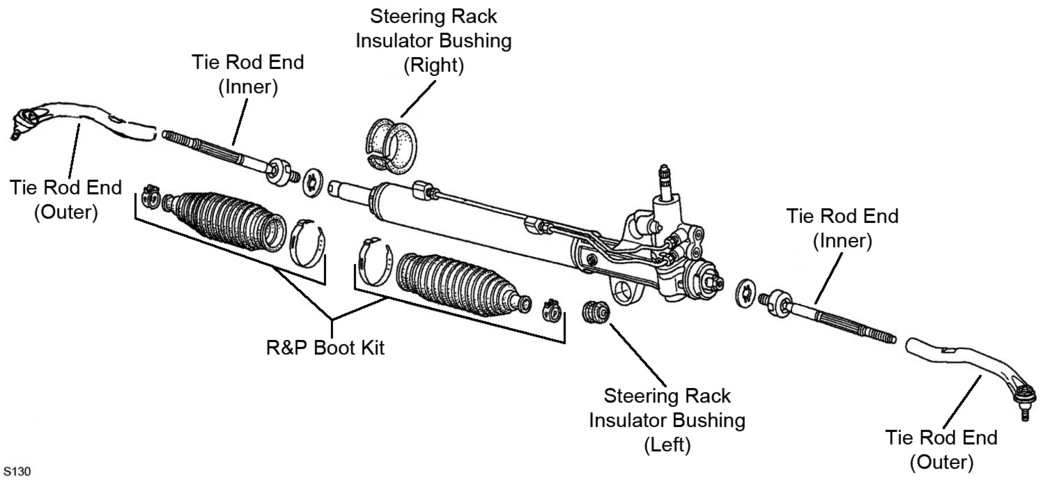 Steering Rack
Insulator Bushing
(Right)

Tie Rod End
(Inner)

Tie Rod End
(Outer)

Tie Rod End
(Inner)

R&P Boot Kit

Steering Rack
Insulator Bushing
(Left)

Tie Rod End
(Outer)

S130