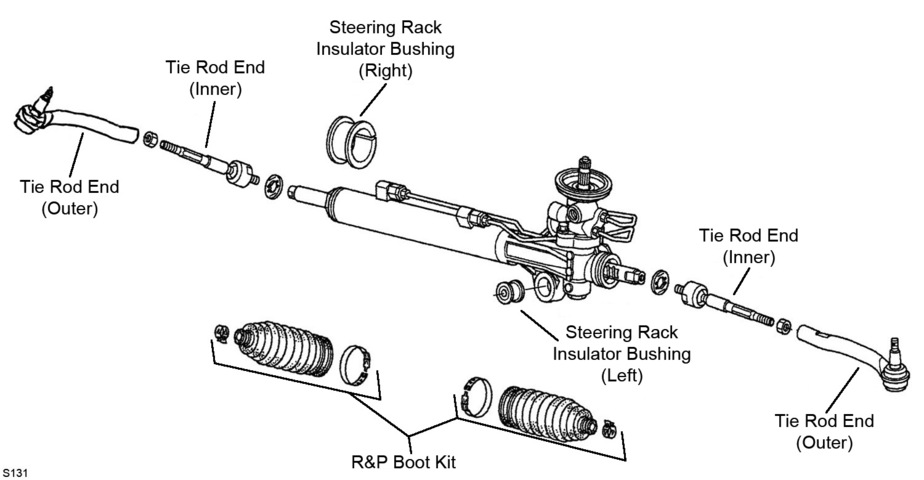 Steering Rack Insulator Bushing (Right)

Tie Rod End (Inner)

Tie Rod End (Outer)

Tie Rod End (Inner)

Steering Rack Insulator Bushing (Left)

Tie Rod End (Outer)

R&P Boot Kit

S131