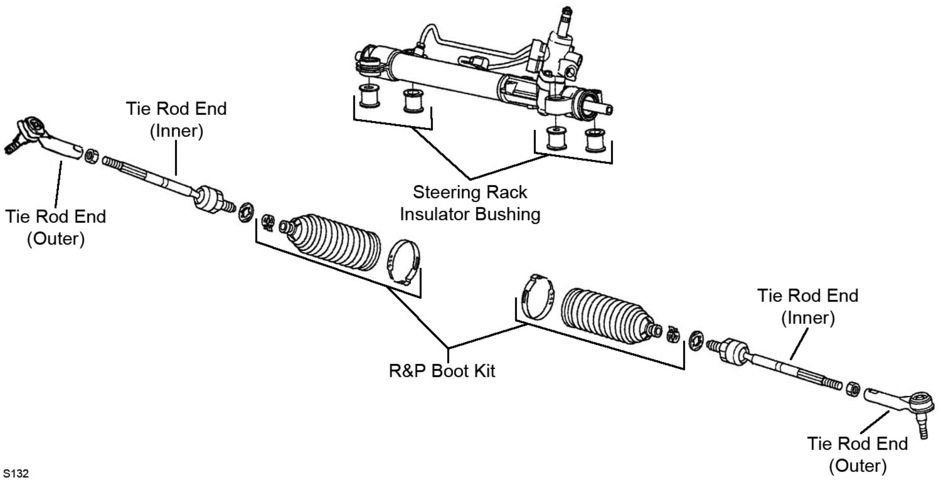 Tie Rod End
(Inner)

Tie Rod End
(Outer)

Steering Rack
Insulator Bushing

R&P Boot Kit

Tie Rod End
(Inner)

Tie Rod End
(Outer)

S132